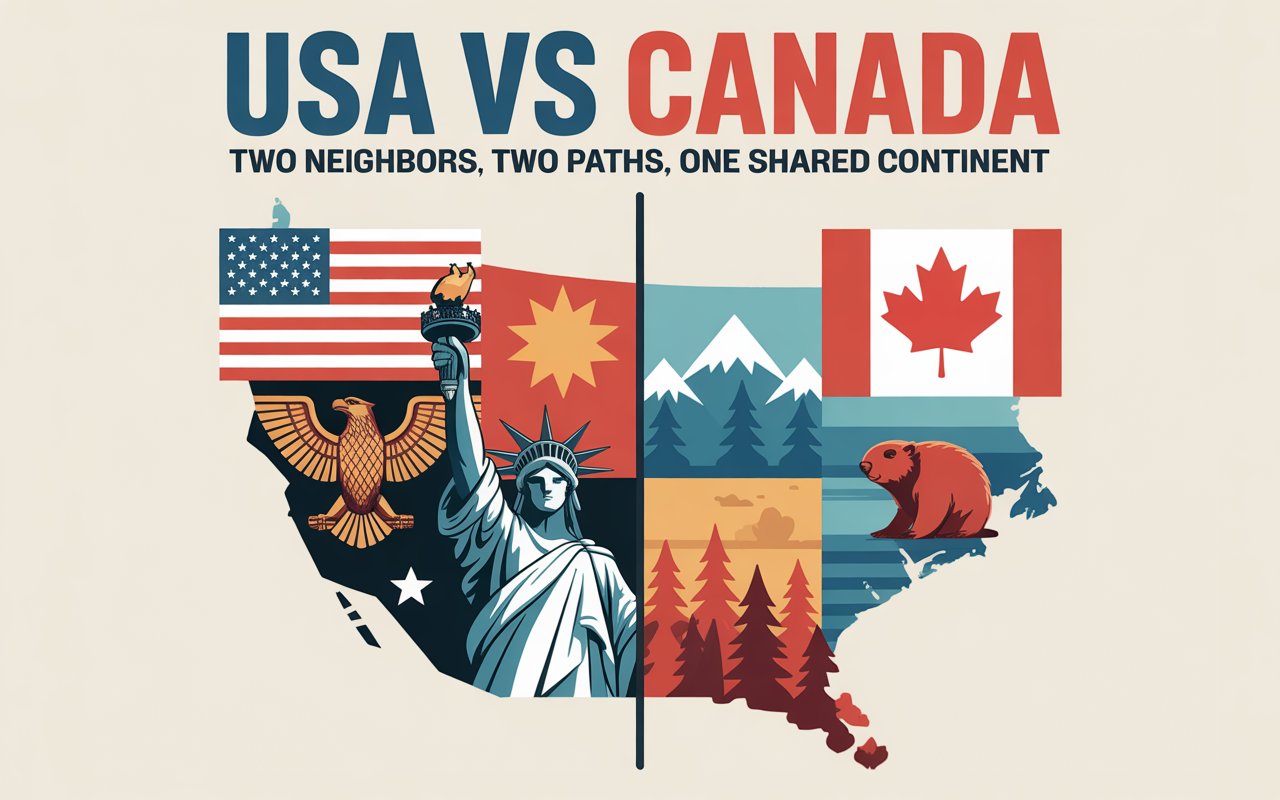 USA VS CANADA

TWO NEIGHBORS, TWO PATHS, ONE SHARED CONTINENT