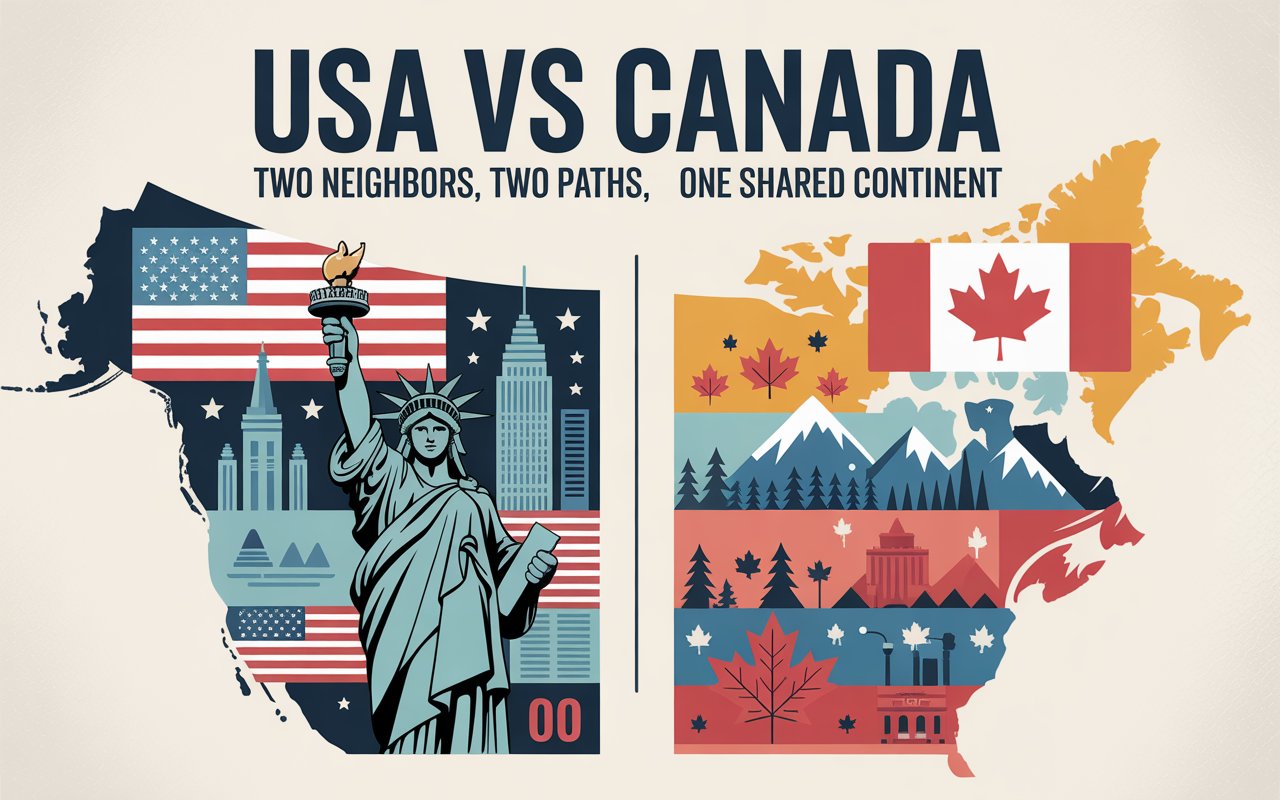 USA VS CANADA

TWO NEIGHBORS, TWO PATHS, ONE SHARED CONTINENT

00