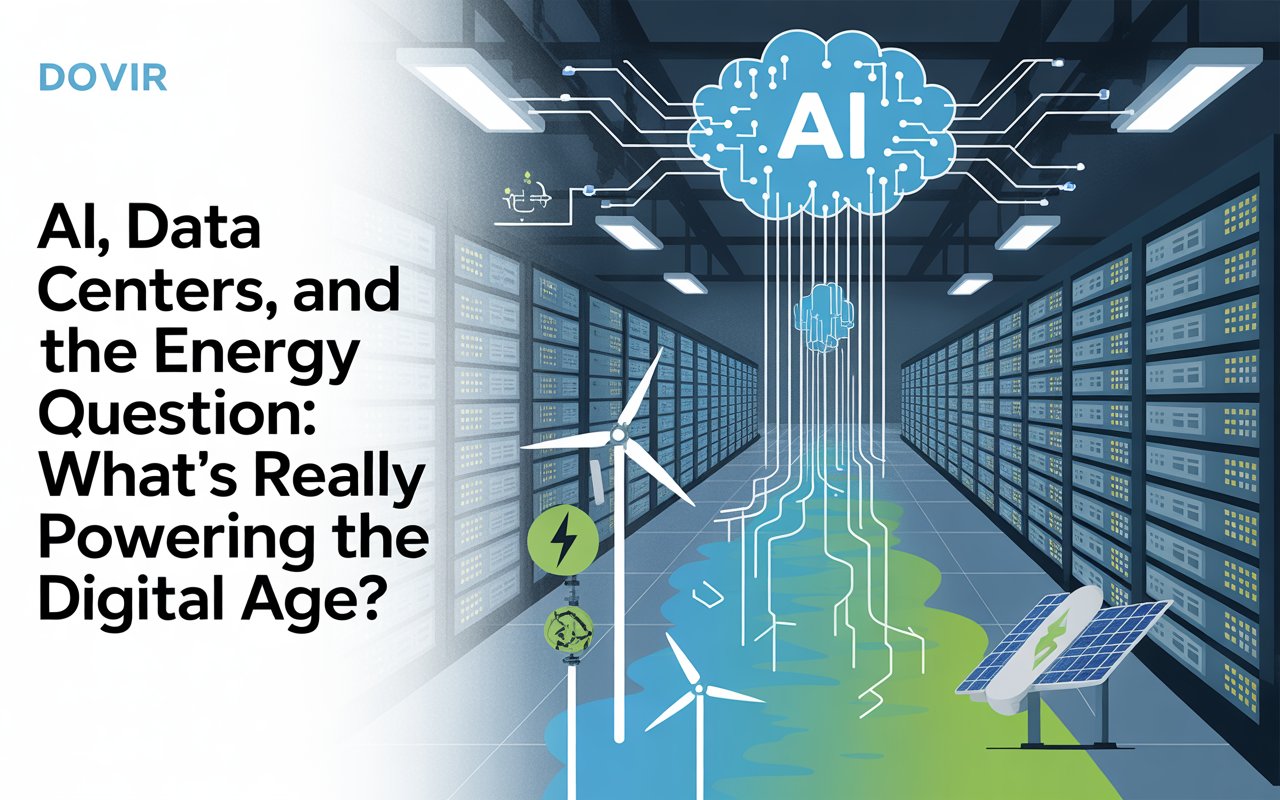 DOVIR

AI, Data Centers, and the Energy Question: What's Really Powering the Digital Age?

AI