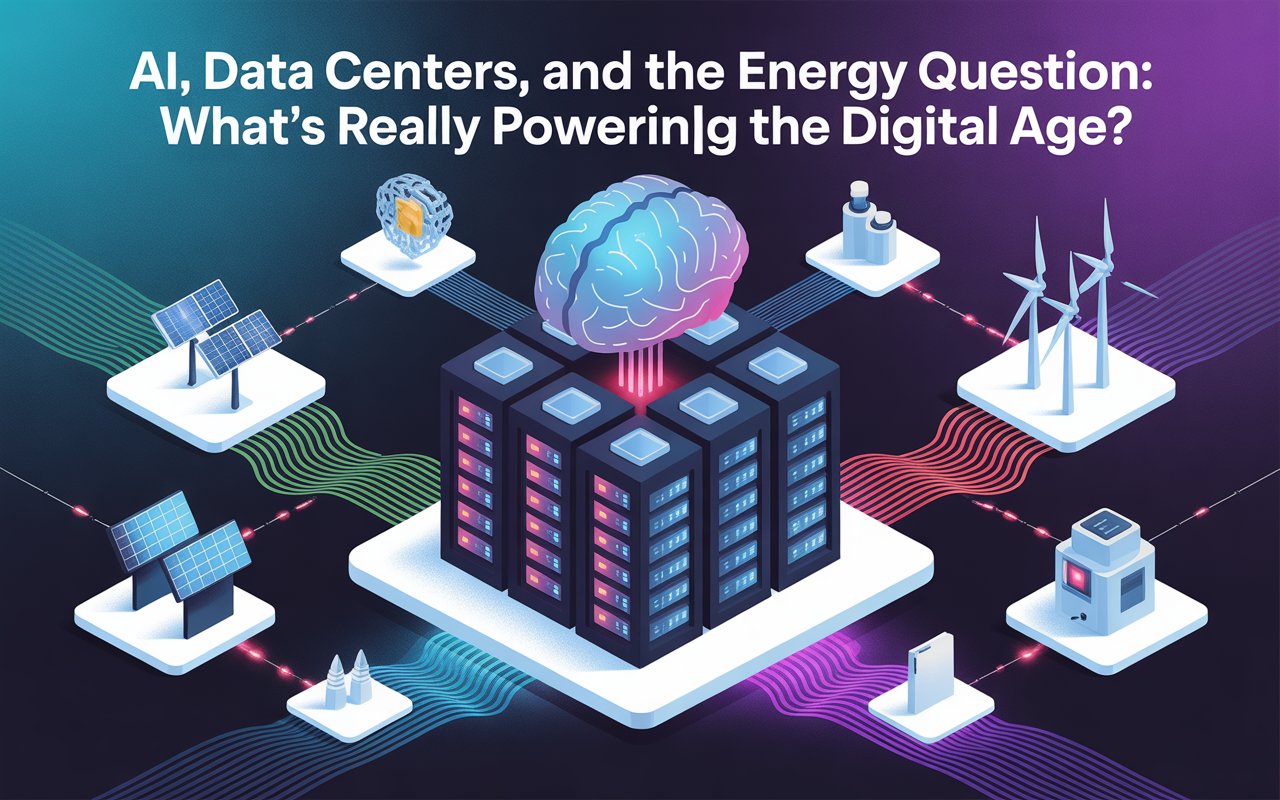 AI, Data Centers, and the Energy Question: What's Really Powerin|g the Digital Age?