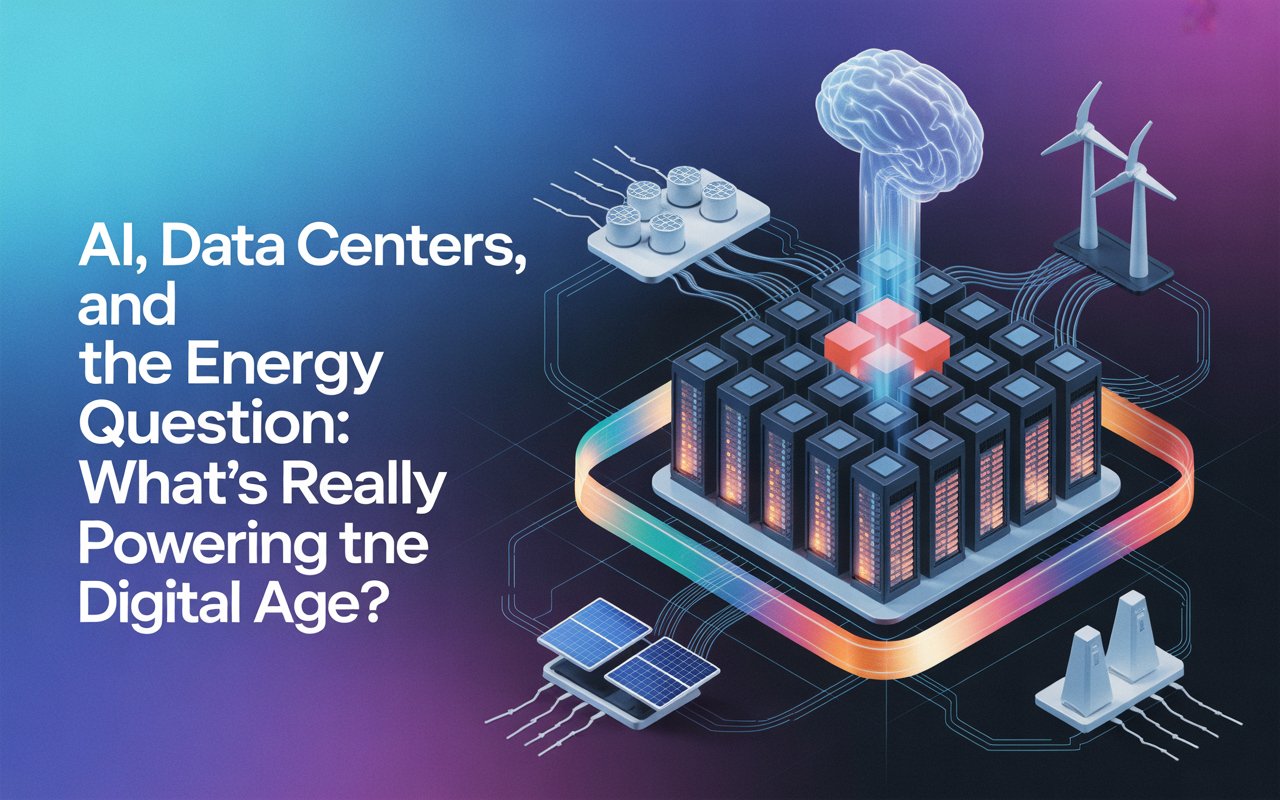 AI, Data Centers, and the Energy Question: What's Really Powering tne Digital Age?